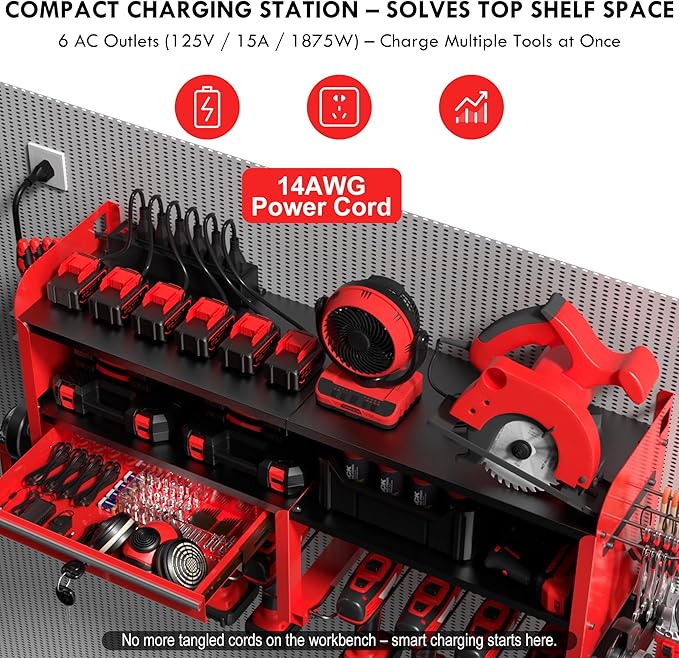 COMPACT CHARGING STATION – SOLVES TOP SHELF SPACE

6 AC Outlets (125V / 15A / 1875W) – Charge Multiple Tools at Once

14AWG Power Cord

No more tangled cords on the workbench – smart charging starts here.