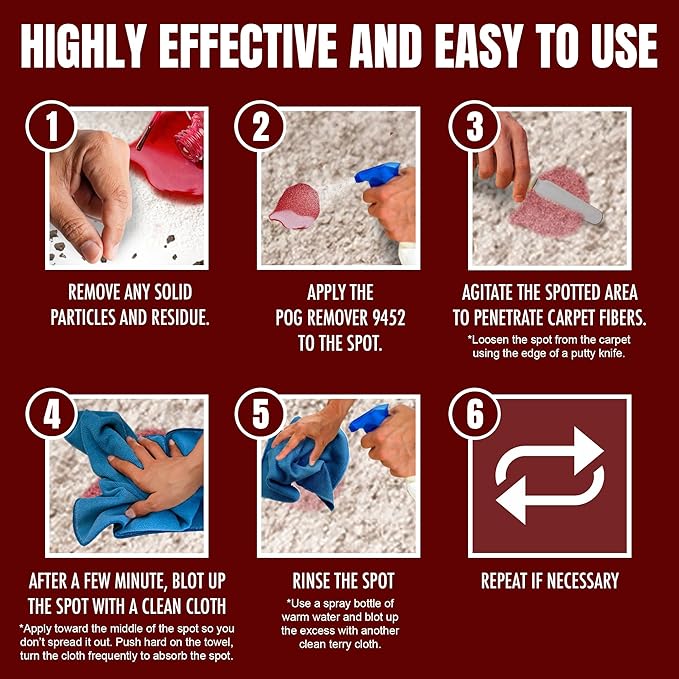 HIGHLY EFFECTIVE AND EASY TO USE

1

REMOVE ANY SOLID PARTICLES AND RESIDUE.

2

APPLY THE POG REMOVER 9452 TO THE SPOT.

3

AGITATE THE SPOTTED AREA TO PENETRATE CARPET FIBERS.

*Loosen the spot from the carpet using the edge of a putty knife.

4

AFTER A FEW MINUTE, BLOT UP THE SPOT WITH A CLEAN CLOTH

*Apply toward the middle of the spot so you don't spread it out. Push hard on the towel, turn the cloth frequently to absorb the spot.

5

RINSE THE SPOT

*Use a spray bottle of warm water and blot up the excess with another clean terry cloth.

6

REPEAT IF NECESSARY