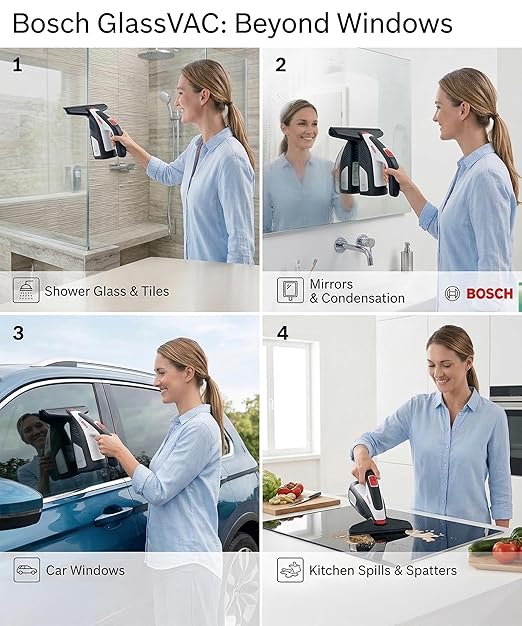 Bosch GlassVAC: Beyond Windows

1

Shower Glass & Tiles

2

Mirrors & Condensation

BOSCH

3

Car Windows

4

Kitchen Spills & Spatters