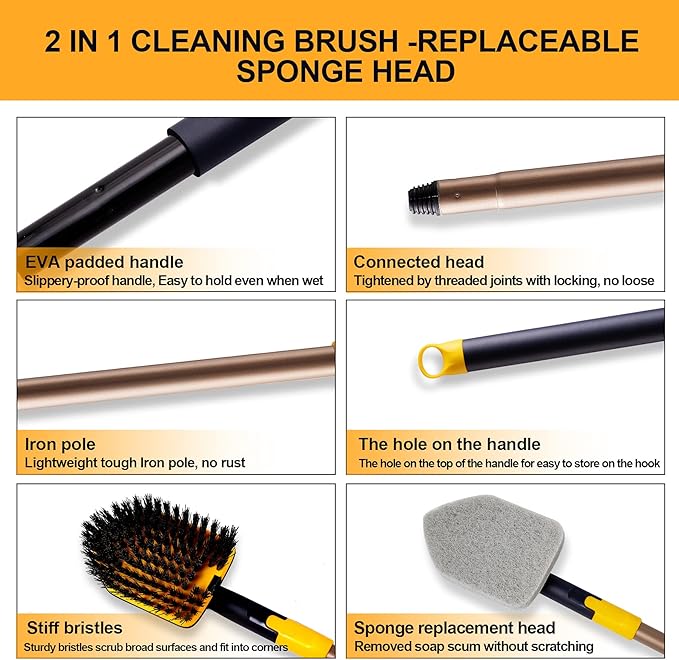 2 IN 1 CLEANING BRUSH -REPLACEABLE SPONGE HEAD

EVA padded handle
Slippery-proof handle, Easy to hold even when wet

Connected head
Tightened by threaded joints with locking, no loose

Iron pole
Lightweight tough Iron pole, no rust

The hole on the handle
The hole on the top of the handle for easy to store on the hook

Stiff bristles
Sturdy bristles scrub broad surfaces and fit into corners

Sponge replacement head
Removed soap scum without scratching