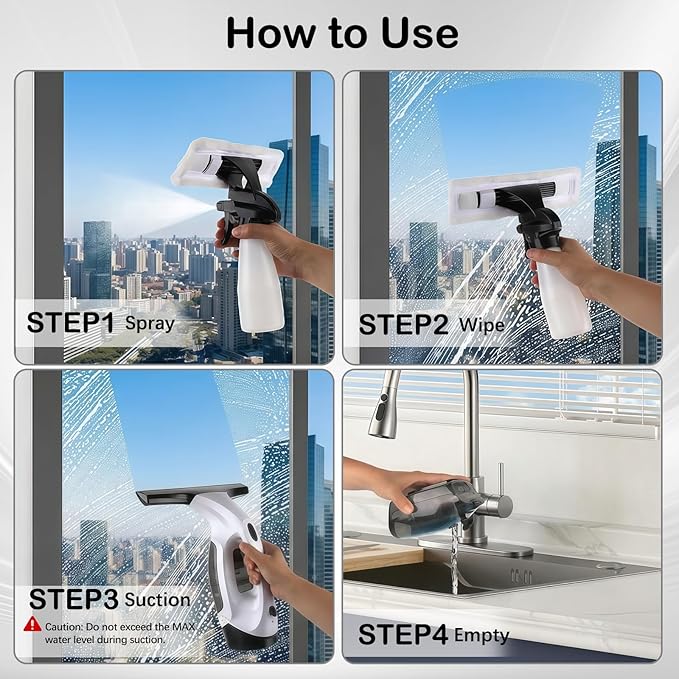 How to Use

STEP1 Spray

STEP2 Wipe

STEP3 Suction

Caution: Do not exceed the MAX water level during suction.

STEP4 Empty