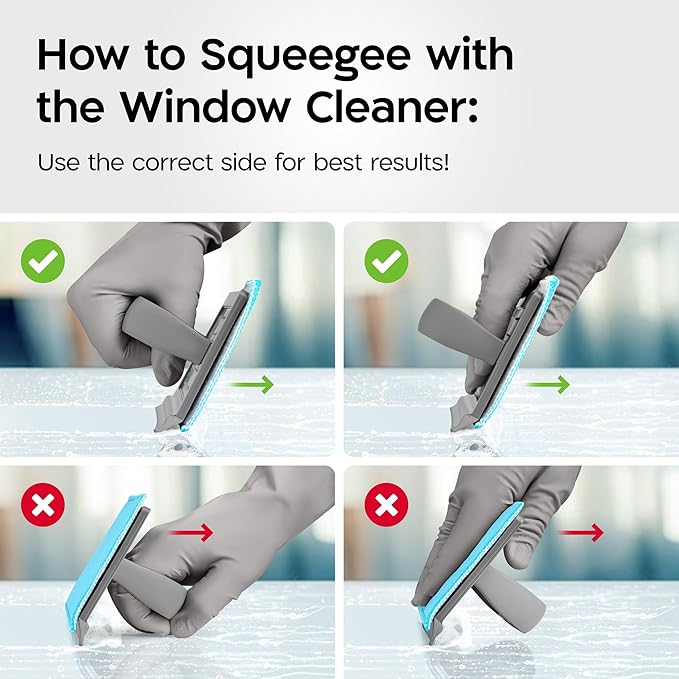 How to Squeegee with the Window Cleaner:

Use the correct side for best results!