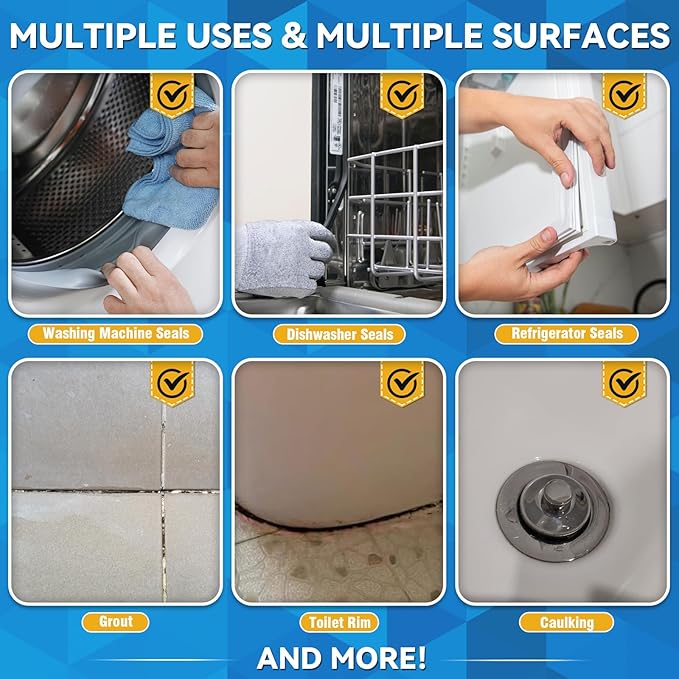 MULTIPLE USES & MULTIPLE SURFACES

Washing Machine Seals

Dishwasher Seals

Refrigerator Seals

Grout

Toilet Rim

Caulking

AND MORE!