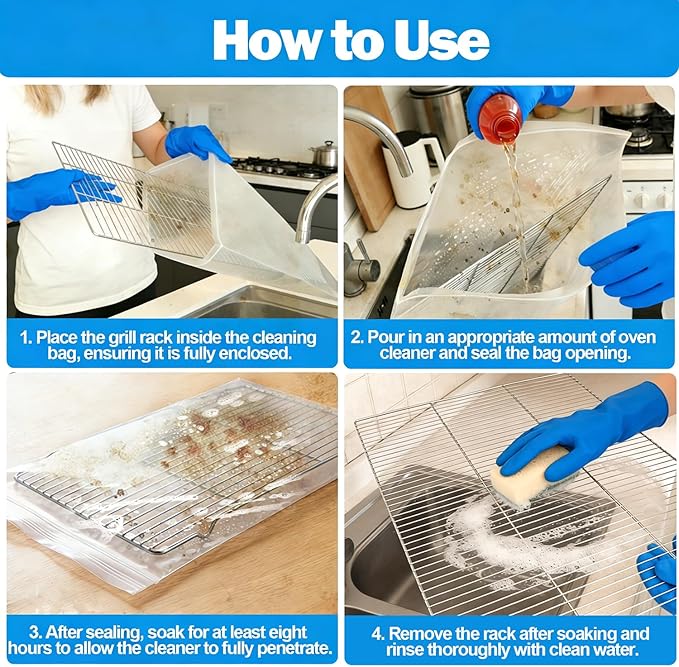 How to Use

1. Place the grill rack inside the cleaning bag, ensuring it is fully enclosed.

2. Pour in an appropriate amount of oven cleaner and seal the bag opening.

3. After sealing, soak for at least eight hours to allow the cleaner to fully penetrate.

4. Remove the rack after soaking and rinse thoroughly with clean water.