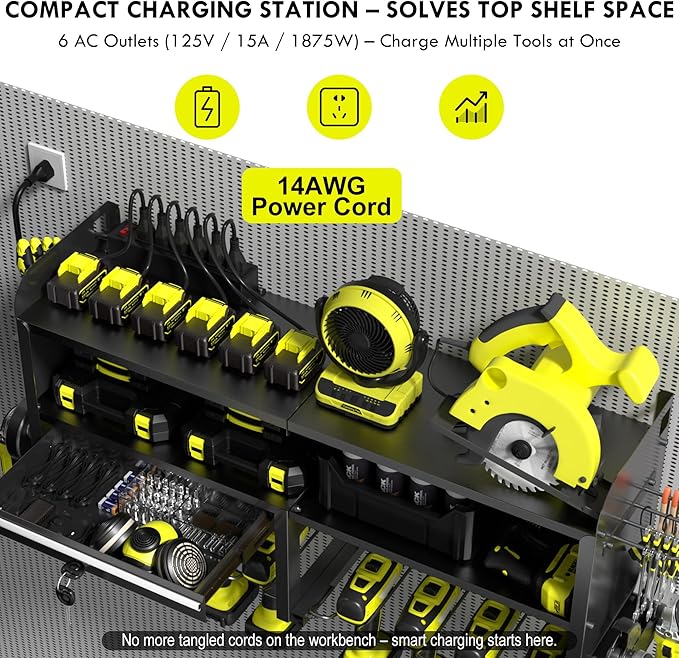 COMPACT CHARGING STATION – SOLVES TOP SHELF SPACE

6 AC Outlets (125V / 15A / 1875W) – Charge Multiple Tools at Once

14AWG
Power Cord

No more tangled cords on the workbench – smart charging starts here.