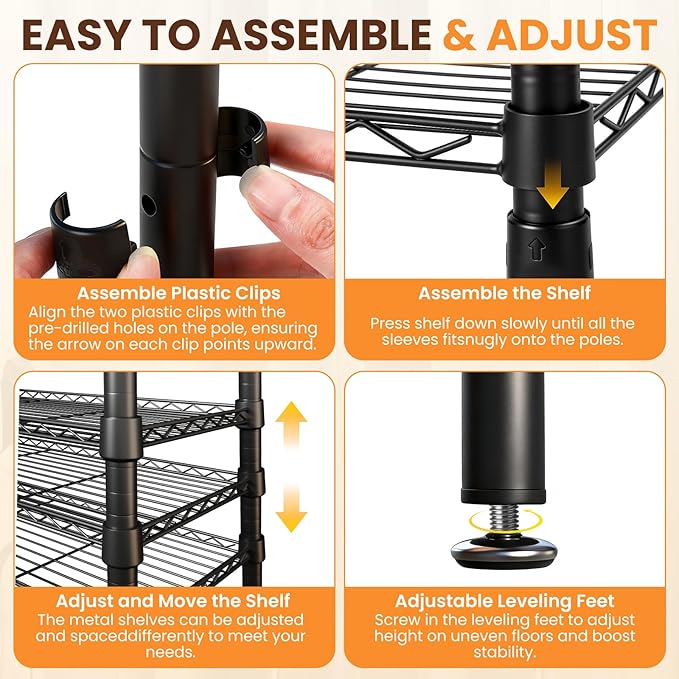 EASY TO ASSEMBLE & ADJUST

Assemble Plastic Clips
Align the two plastic clips with the pre-drilled holes on the pole, ensuring the arrow on each clip points upward.

Assemble the Shelf
Press shelf down slowly until all the sleeves fitsnugly onto the poles.

Adjust and Move the Shelf
The metal shelves can be adjusted and spaceddifferently to meet your needs.

Adjustable Leveling Feet
Screw in the leveling feet to adjust height on uneven floors and boost stability.