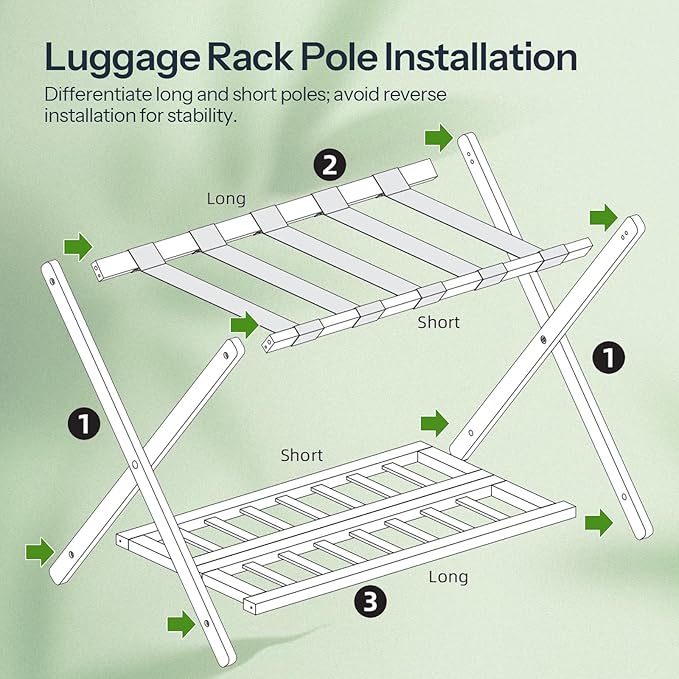 Luggage Rack Pole Installation

Differentiate long and short poles; avoid reverse installation for stability.

2

Long

Short

1

1

Short

Long

3