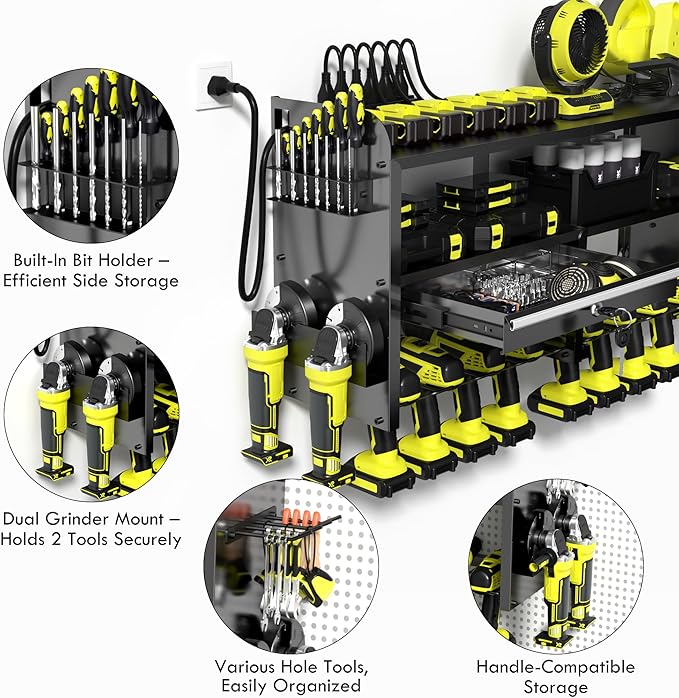 Built-In Bit Holder – Efficient Side Storage

Dual Grinder Mount – Holds 2 Tools Securely

Various Hole Tools, Easily Organized

Handle-Compatible Storage