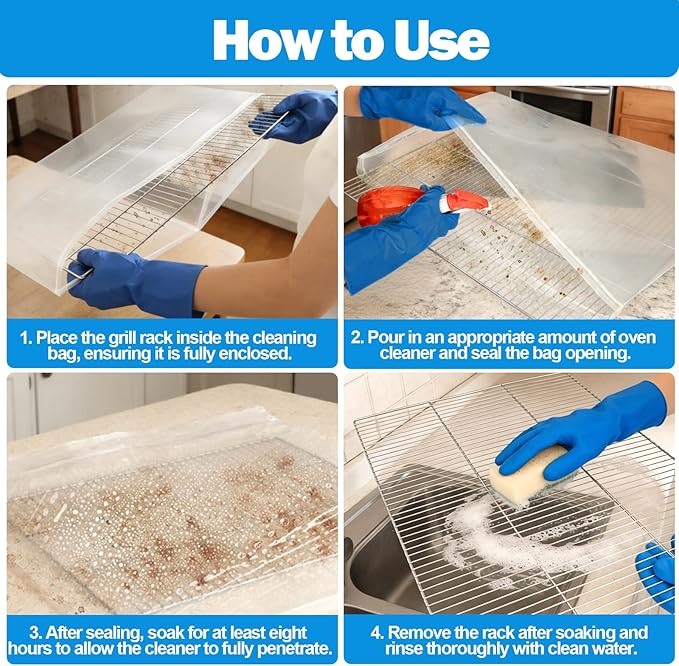 How to Use

1. Place the grill rack inside the cleaning bag, ensuring it is fully enclosed.

2. Pour in an appropriate amount of oven cleaner and seal the bag opening.

3. After sealing, soak for at least eight hours to allow the cleaner to fully penetrate.

4. Remove the rack after soaking and rinse thoroughly with clean water.