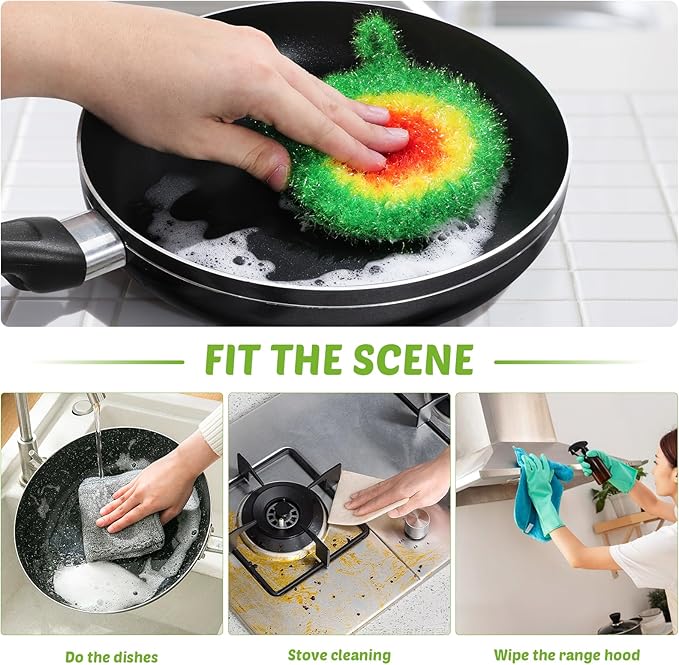 FIT THE SCENE

Do the dishes

Stove cleaning

Wipe the range hood