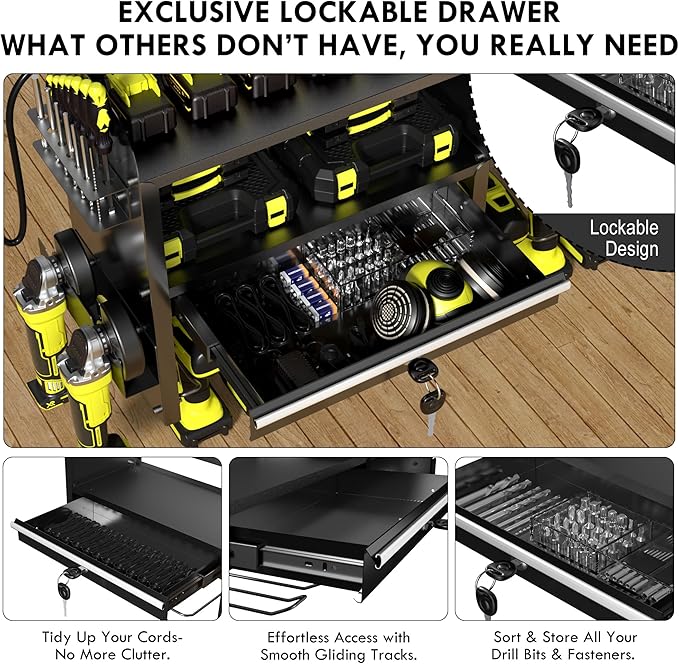 EXCLUSIVE LOCKABLE DRAWER
WHAT OTHERS DON'T HAVE, YOU REALLY NEED

Lockable Design

Tidy Up Your Cords-
No More Clutter.

Effortless Access with
Smooth Gliding Tracks.

Sort & Store All Your
Drill Bits & Fasteners.