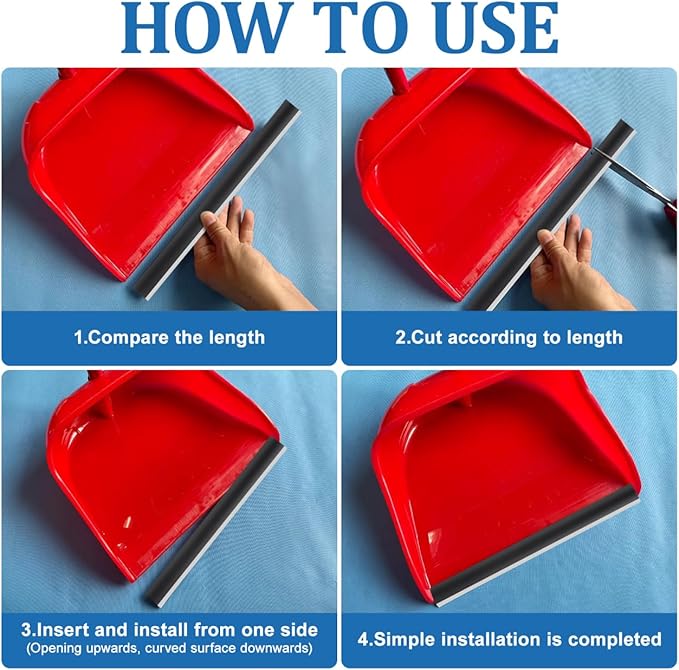 HOW TO USE

1.Compare the length

2.Cut according to length

3.Insert and install from one side
(Opening upwards, curved surface downwards)

4.Simple installation is completed