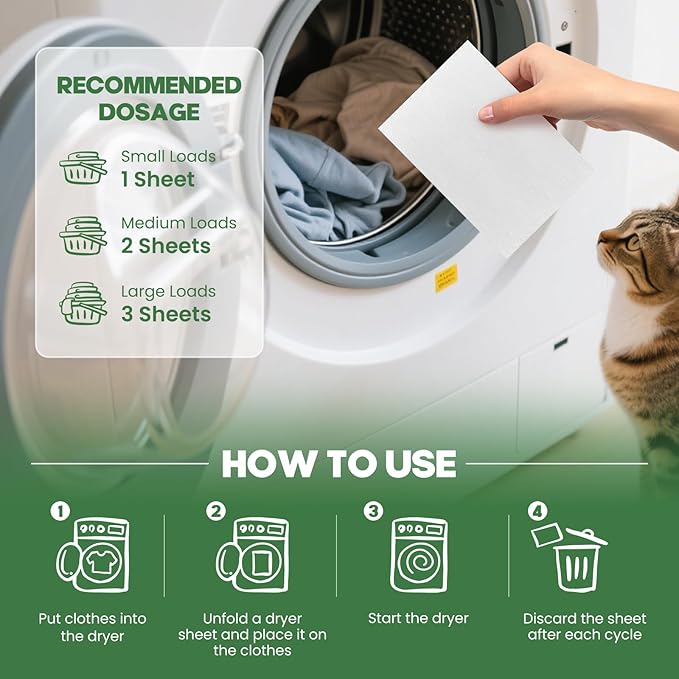 RECOMMENDED DOSAGE

Small Loads
1 Sheet

Medium Loads
2 Sheets

Large Loads
3 Sheets

HOW TO USE

1
Put clothes into the dryer

2
Unfold a dryer sheet and place it on the clothes

3
Start the dryer

4
Discard the sheet after each cycle