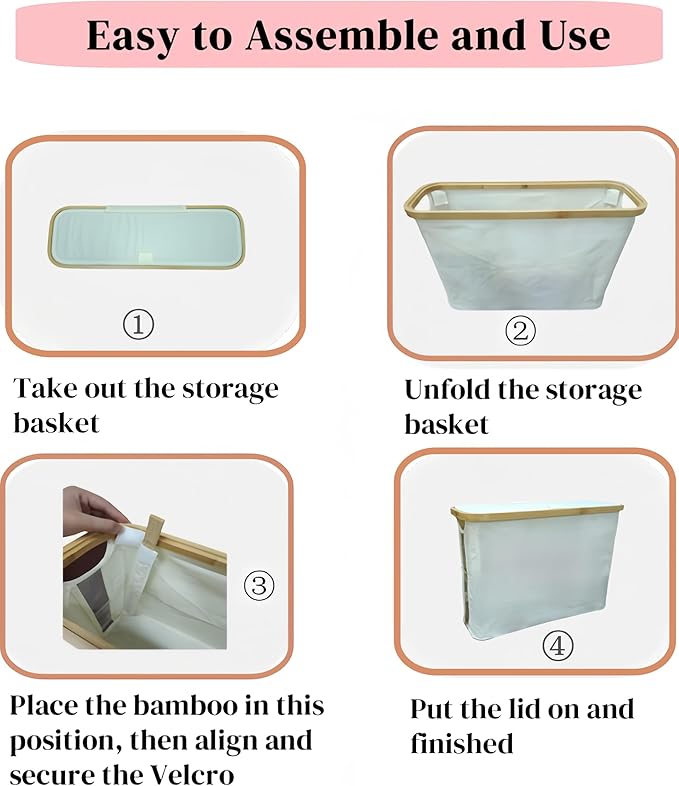 Easy to Assemble and Use

①

Take out the storage basket

②

Unfold the storage basket

③

Place the bamboo in this position, then align and secure the Velcro

④

Put the lid on and finished