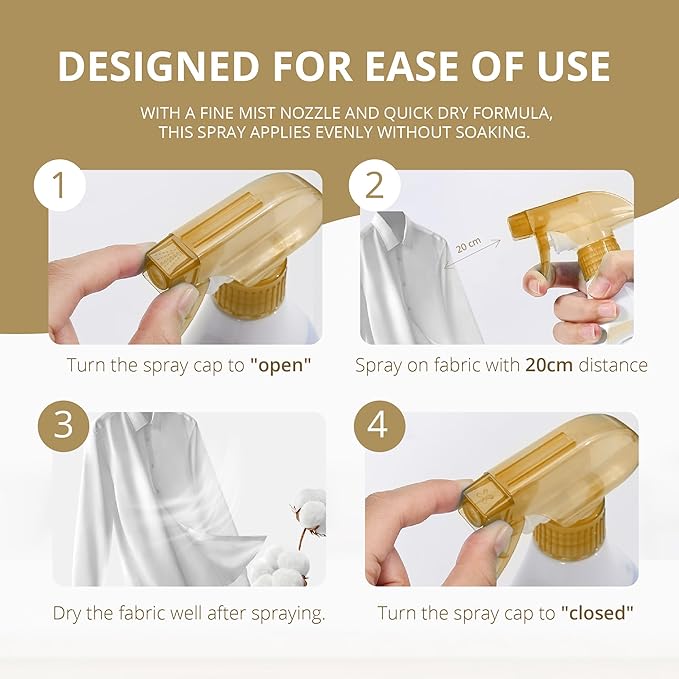 DESIGNED FOR EASE OF USE

WITH A FINE MIST NOZZLE AND QUICK DRY FORMULA, THIS SPRAY APPLIES EVENLY WITHOUT SOAKING.

1

Turn the spray cap to "open"

2

20 cm

Spray on fabric with 20cm distance

3

Dry the fabric well after spraying.

4

Turn the spray cap to "closed"