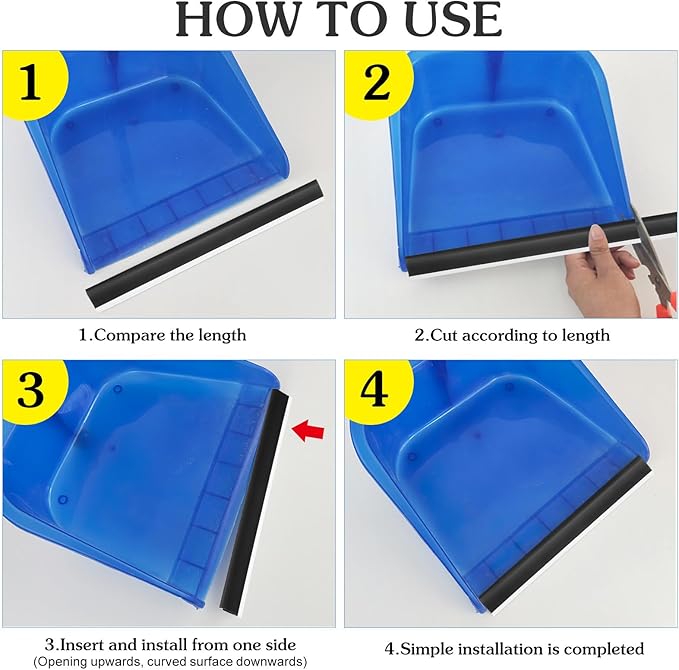 HOW TO USE

1

1.Compare the length

2

2.Cut according to length

3

3.Insert and install from one side
(Opening upwards, curved surface downwards)

4

4.Simple installation is completed