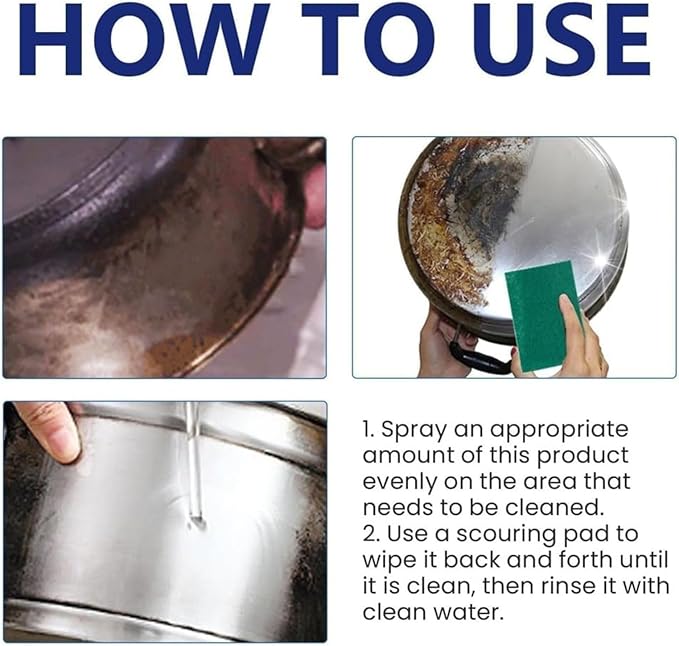 HOW TO USE

1. Spray an appropriate amount of this product evenly on the area that needs to be cleaned.
2. Use a scouring pad to wipe it back and forth until it is clean, then rinse it with clean water.