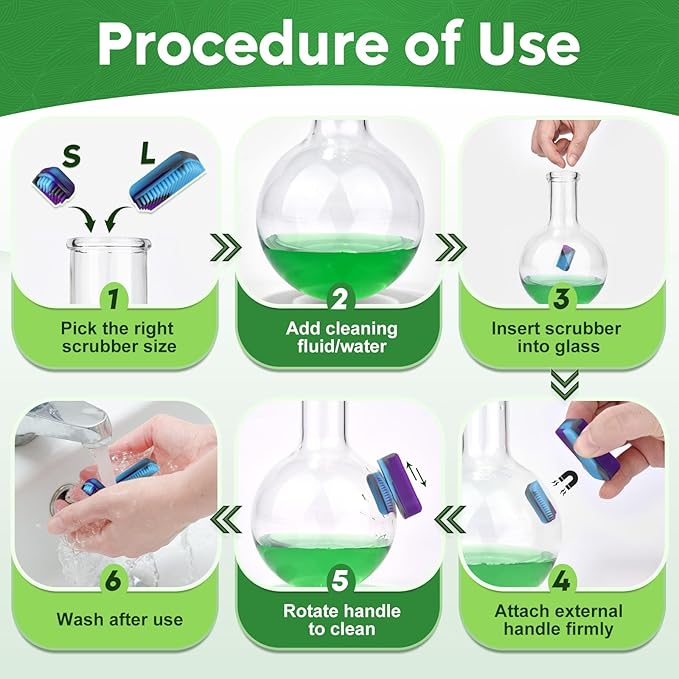 Procedure of Use

S L

1
Pick the right scrubber size

2
Add cleaning fluid/water

3
Insert scrubber into glass

4
Attach external handle firmly

5
Rotate handle to clean

6
Wash after use