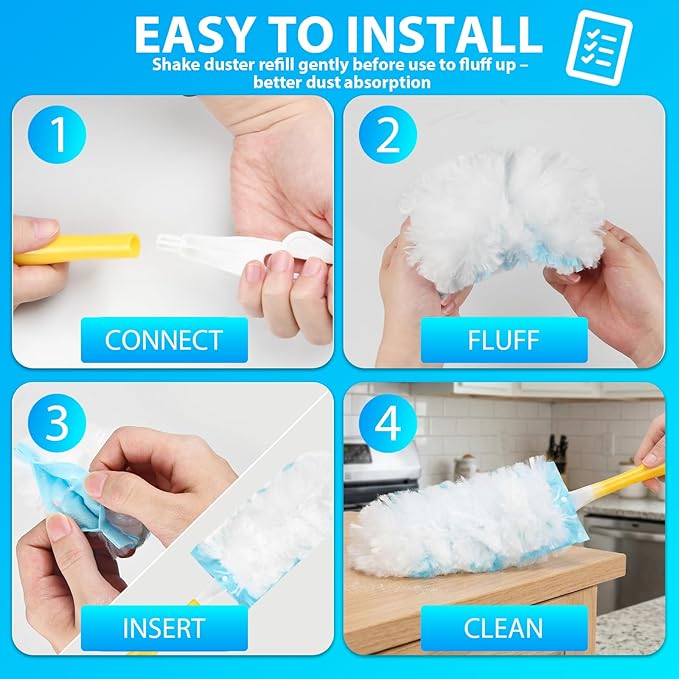 EASY TO INSTALL
Shake duster refill gently before use to fluff up – better dust absorption

1
CONNECT

2
FLUFF

3
INSERT

4
CLEAN