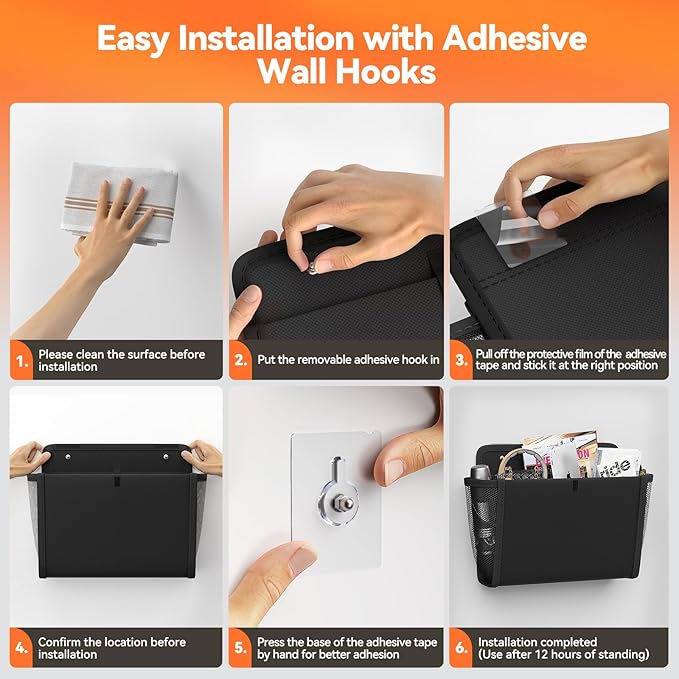 Easy Installation with Adhesive Wall Hooks

1. Please clean the surface before installation

2. Put the removable adhesive hook in

3. Pull off the protective film of the adhesive tape and stick it at the right position

4. Confirm the location before installation

5. Press the base of the adhesive tape by hand for better adhesion

6. Installation completed (Use after 12 hours of standing)