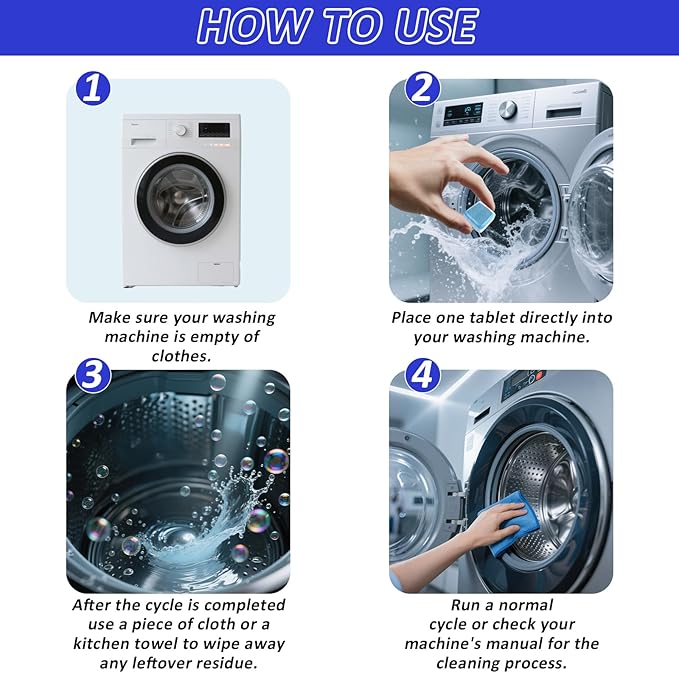 HOW TO USE

1

Make sure your washing machine is empty of clothes.

2

Place one tablet directly into your washing machine.

3

After the cycle is completed use a piece of cloth or a kitchen towel to wipe away any leftover residue.

4

Run a normal cycle or check your machine's manual for the cleaning process.