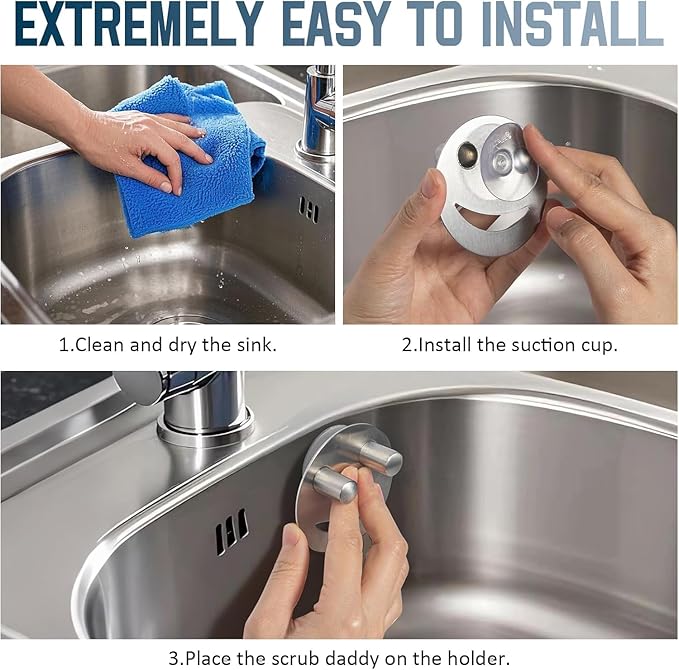 EXTREMELY EASY TO INSTALL

1.Clean and dry the sink.

2.Install the suction cup.

3.Place the scrub daddy on the holder.