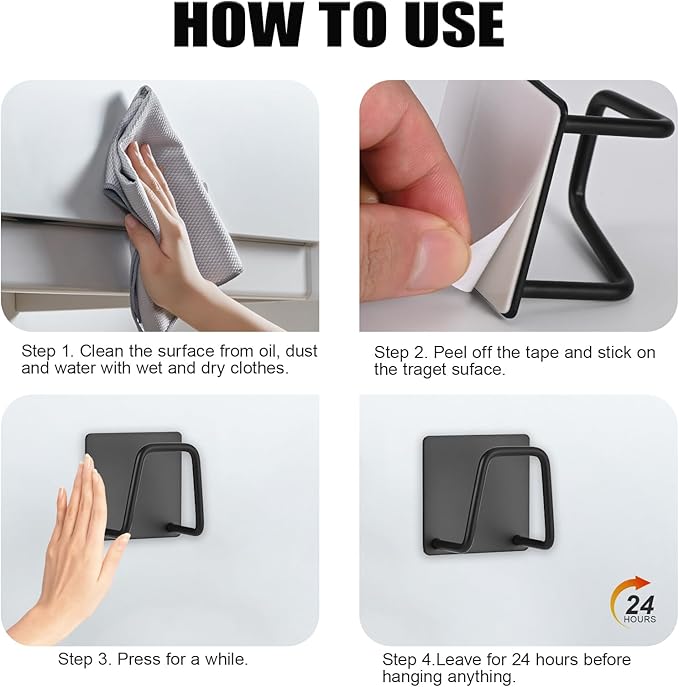 HOW TO USE

Step 1. Clean the surface from oil, dust and water with wet and dry clothes.

Step 2. Peel off the tape and stick on the traget suface.

Step 3. Press for a while.

24 HOURS

Step 4.Leave for 24 hours before hanging anything.