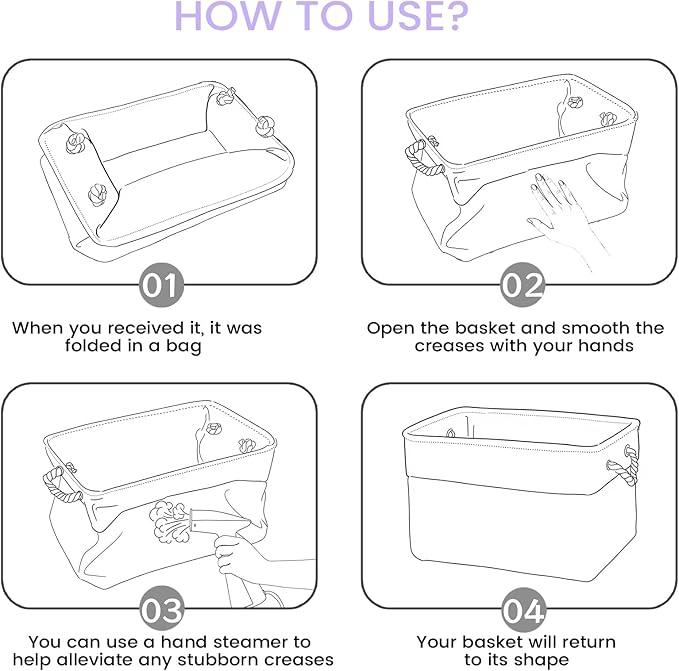 HOW TO USE?

01

When you received it, it was folded in a bag

02

Open the basket and smooth the creases with your hands

03

You can use a hand steamer to help alleviate any stubborn creases

04

Your basket will return to its shape