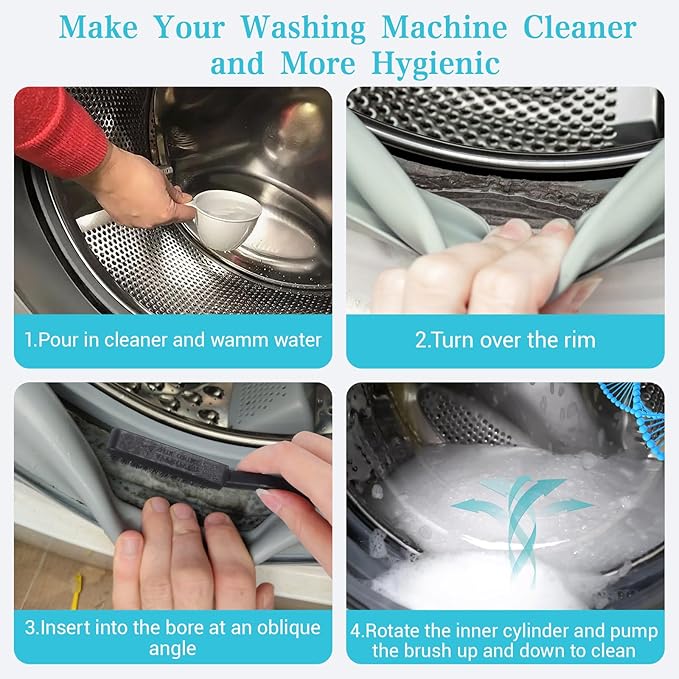 Make Your Washing Machine Cleaner and More Hygienic

1.Pour in cleaner and wamm water

2.Turn over the rim

3.Insert into the bore at an oblique angle

4.Rotate the inner cylinder and pump the brush up and down to clean