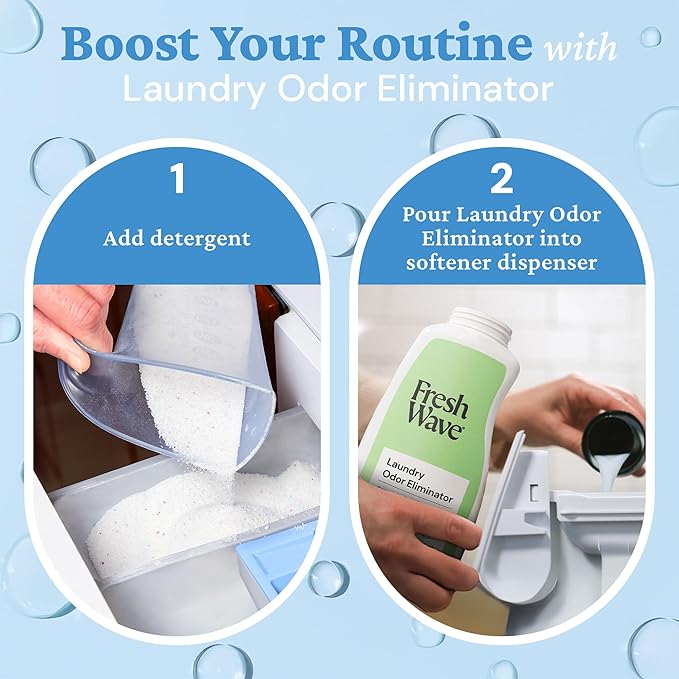 Boost Your Routine with
Laundry Odor Eliminator

1
Add detergent

2
Pour Laundry Odor Eliminator into softener dispenser

Fresh Wave
Laundry Odor Eliminator