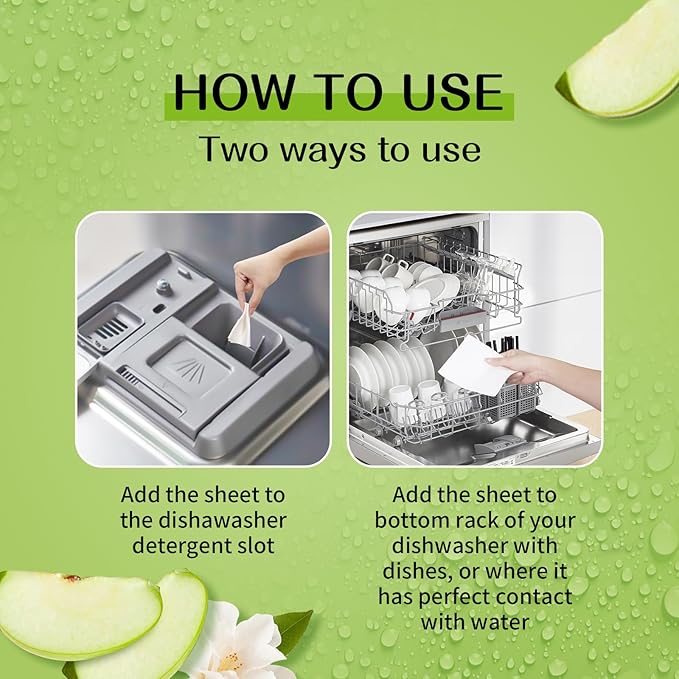 HOW TO USE

Two ways to use

Add the sheet to the dishawasher detergent slot

Add the sheet to bottom rack of your dishwasher with dishes, or where it has perfect contact with water