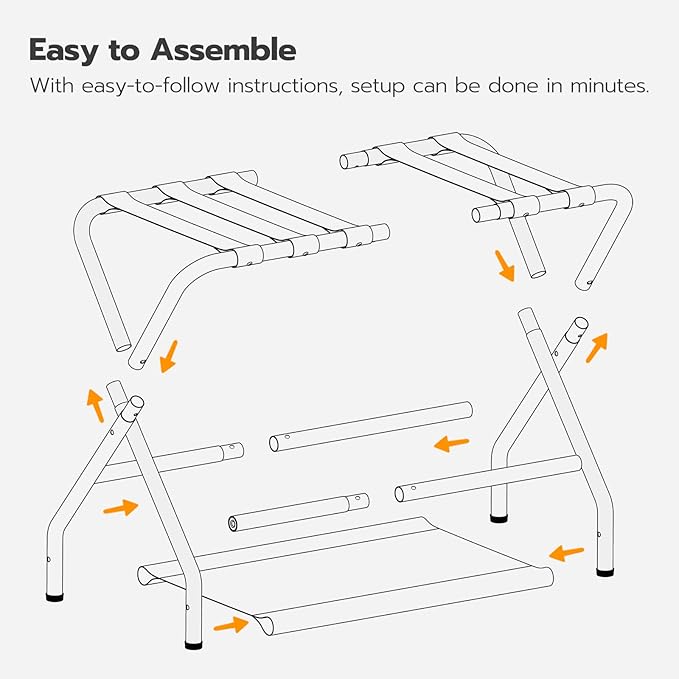 Easy to Assemble

With easy-to-follow instructions, setup can be done in minutes.