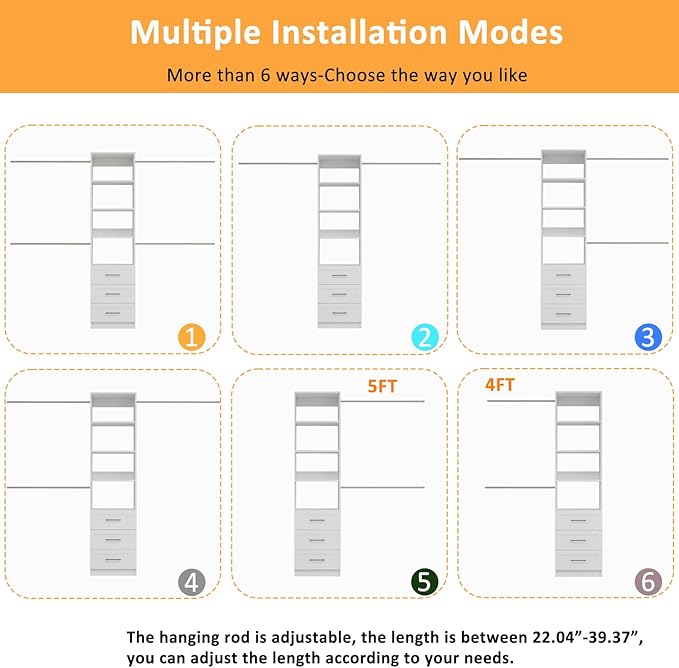 Multiple Installation Modes

More than 6 ways-Choose the way you like

1

2

3

4

5FT

5

4FT

6

The hanging rod is adjustable, the length is between 22.04”-39.37”, you can adjust the length according to your needs.