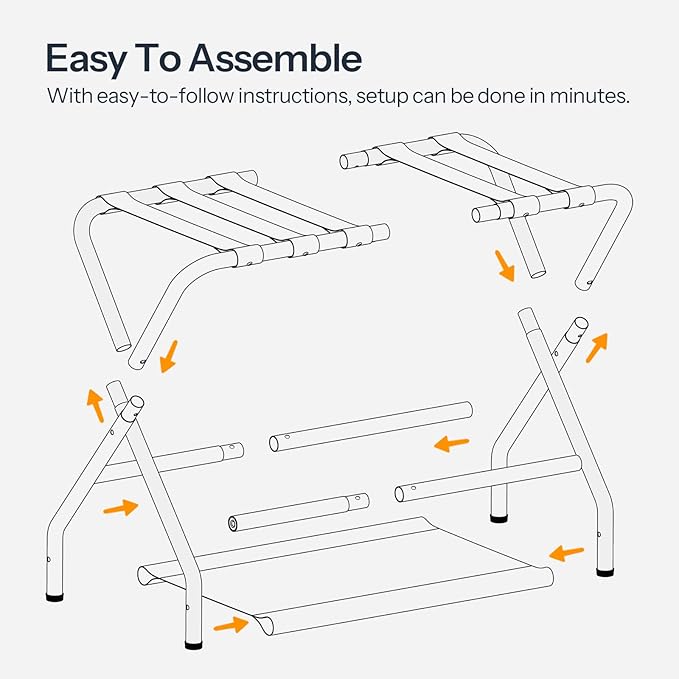 Easy To Assemble

With easy-to-follow instructions, setup can be done in minutes.