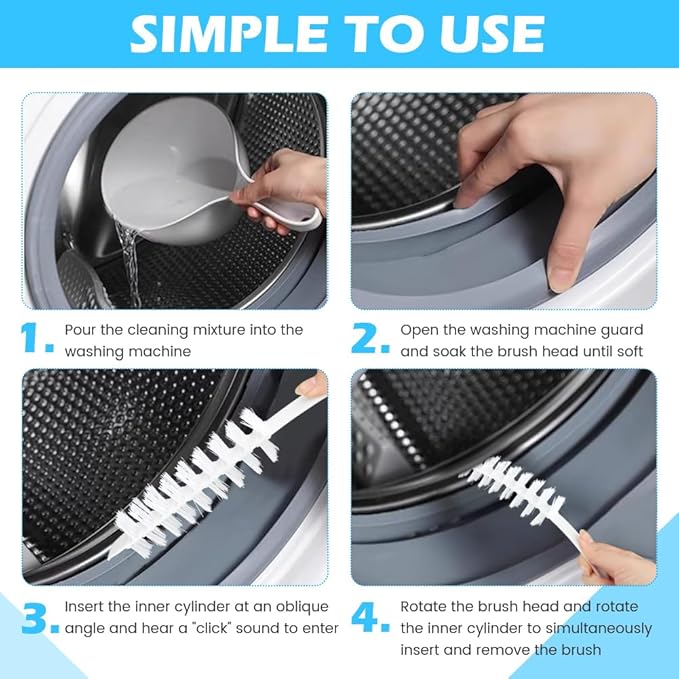 SIMPLE TO USE

1. Pour the cleaning mixture into the washing machine

2. Open the washing machine guard and soak the brush head until soft

3. Insert the inner cylinder at an oblique angle and hear a "click" sound to enter

4. Rotate the brush head and rotate the inner cylinder to simultaneously insert and remove the brush