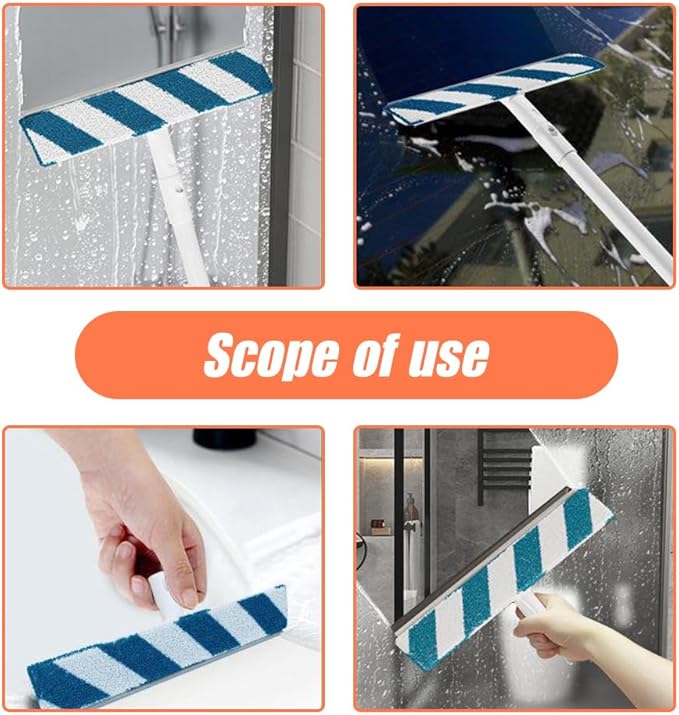 Scope of use