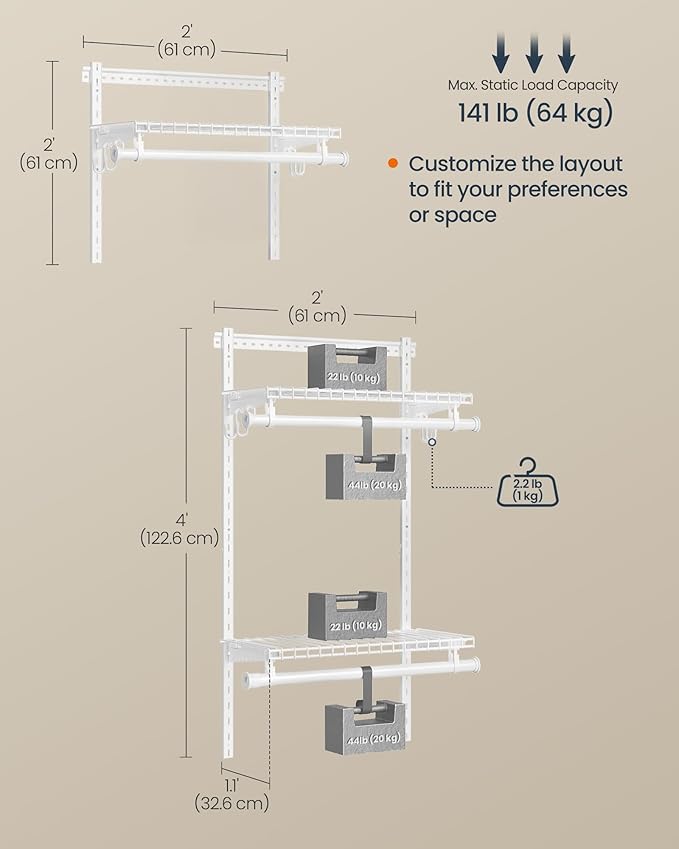 2'
(61 cm)

2'
(61 cm)

Max. Static Load Capacity
141 lb (64 kg)

Customize the layout to fit your preferences or space

2'
(61 cm)

22 lb (10 kg)

44 lb (20 kg)

2.2 lb
(1 kg)

4'
(122.6 cm)

22 lb (10 kg)

44 lb (20 kg)

1.1'
(32.6 cm)