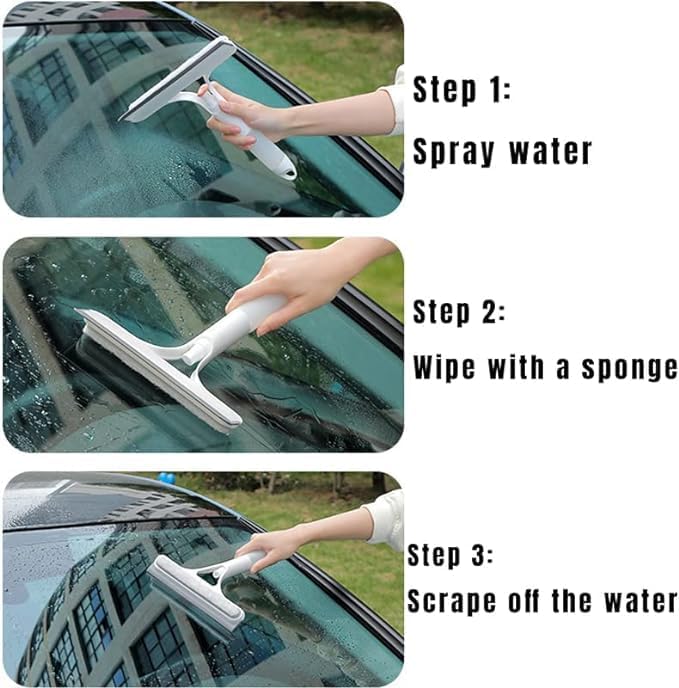 Step 1:
Spray water

Step 2:
Wipe with a sponge

Step 3:
Scrape off the water